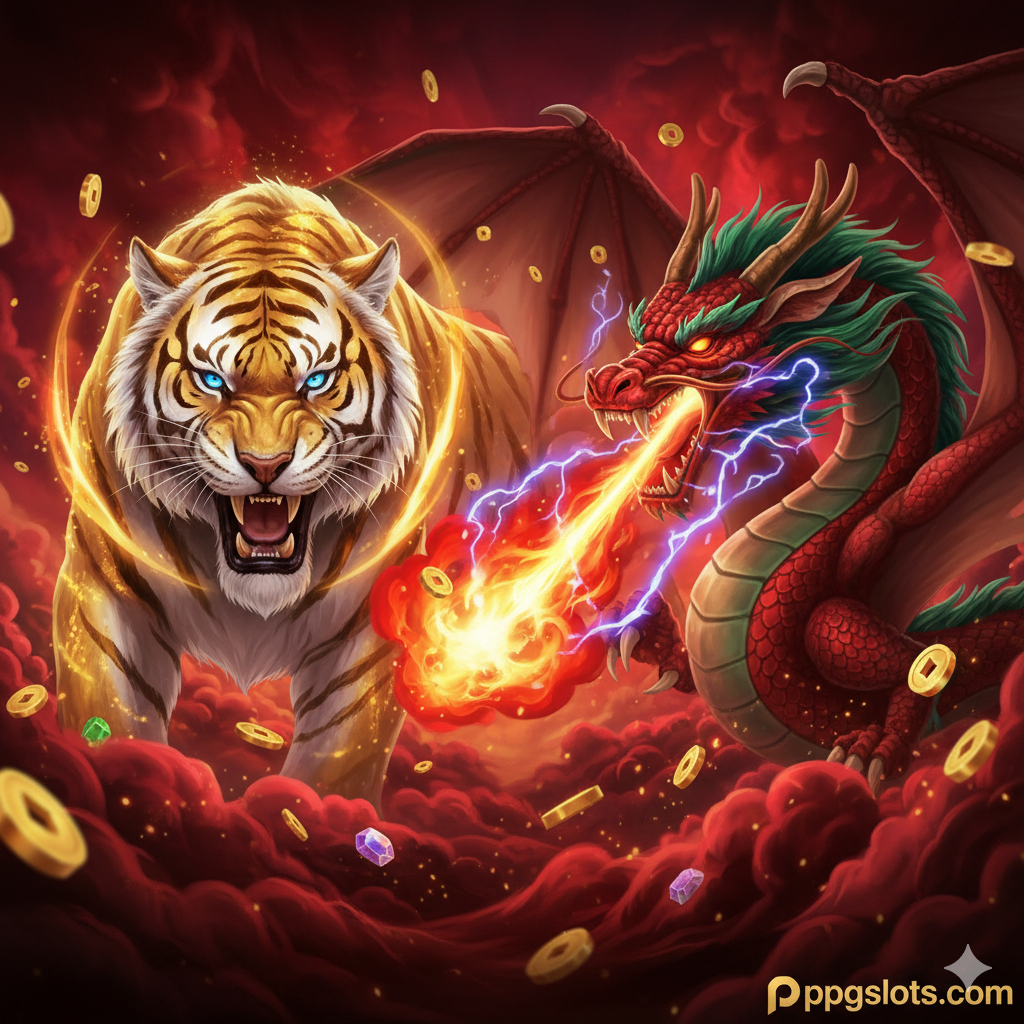 ppgslots.com