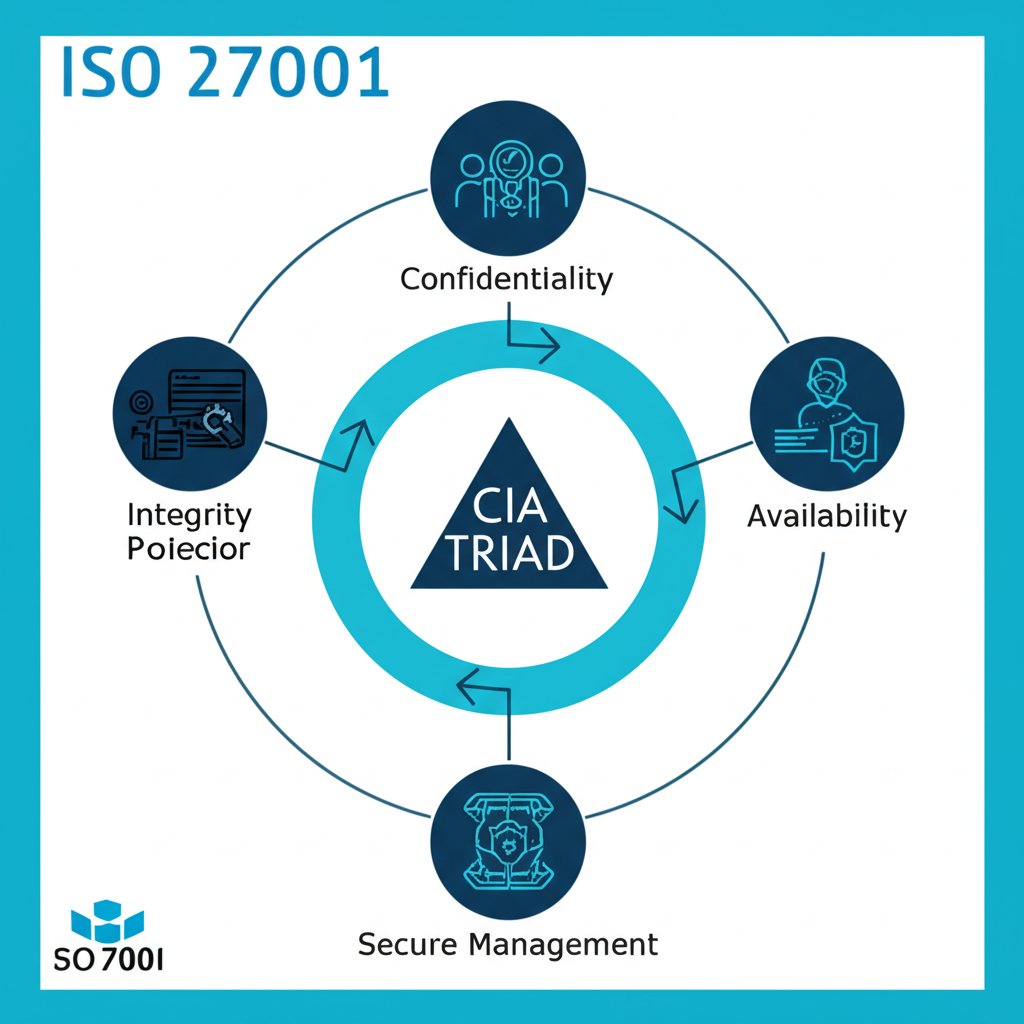 ISO 27001

Confidentiality

Integrity Poiecior

CIA TRIAD

Availability

Secure Management

SO 700I